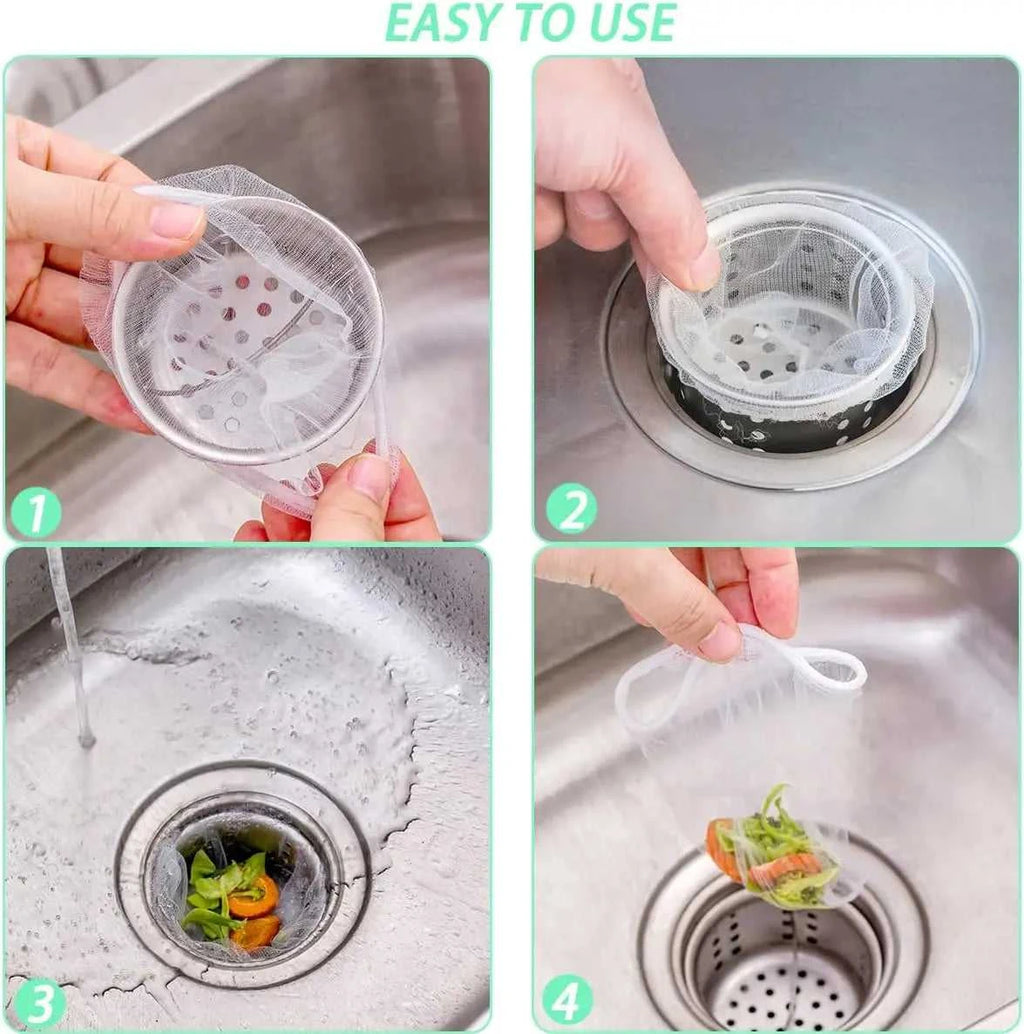 EASY TO USE

1

2

3

4