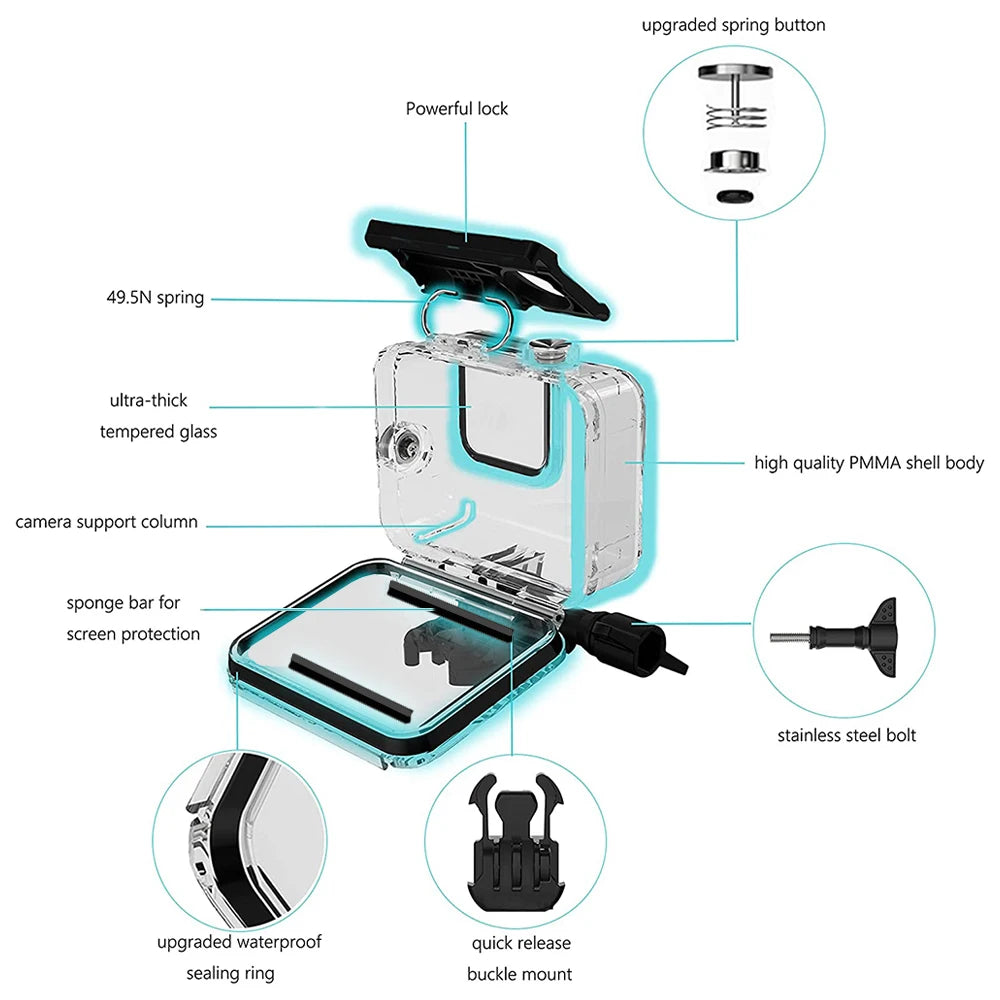 upgraded spring button

Powerful lock

49.5N spring

ultra-thick tempered glass

high quality PMMA shell body

camera support column

sponge bar for screen protection

stainless steel bolt

upgraded waterproof sealing ring

quick release buckle mount