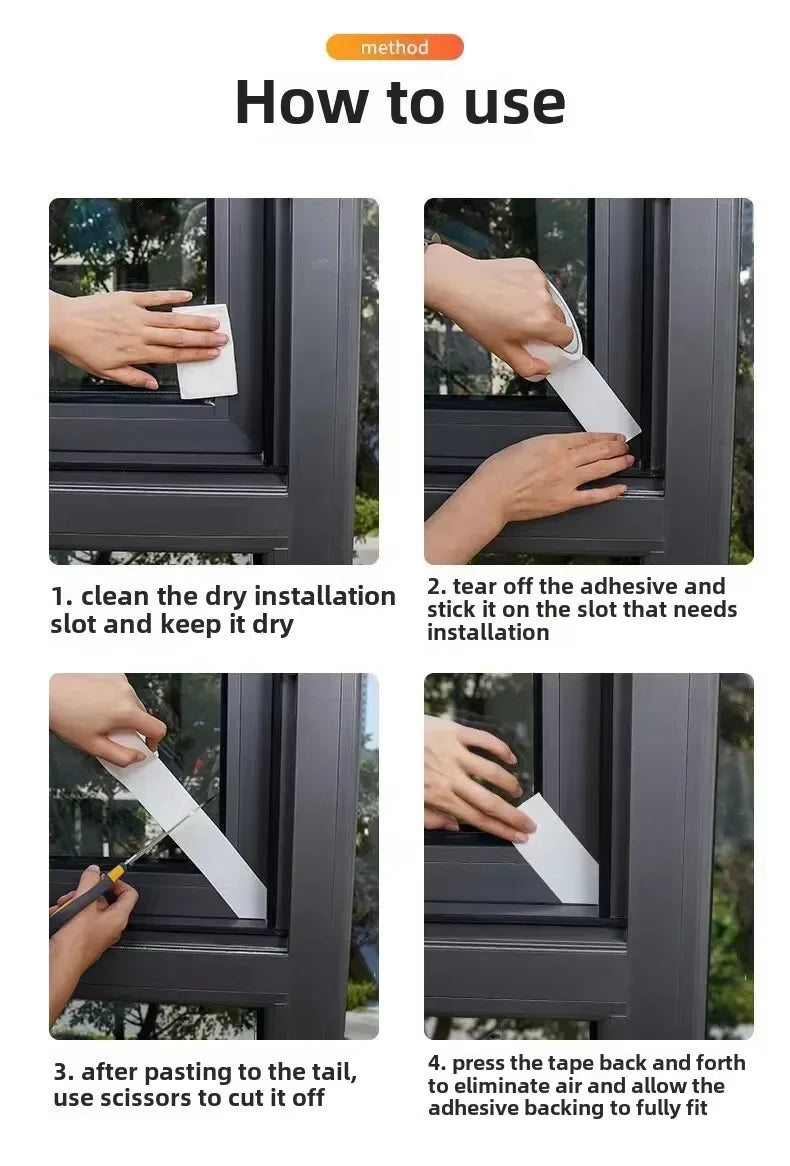 method

How to use

1. clean the dry installation slot and keep it dry

2. tear off the adhesive and stick it on the slot that needs installation

3. after pasting to the tail, use scissors to cut it off

4. press the tape back and forth to eliminate air and allow the adhesive backing to fully fit