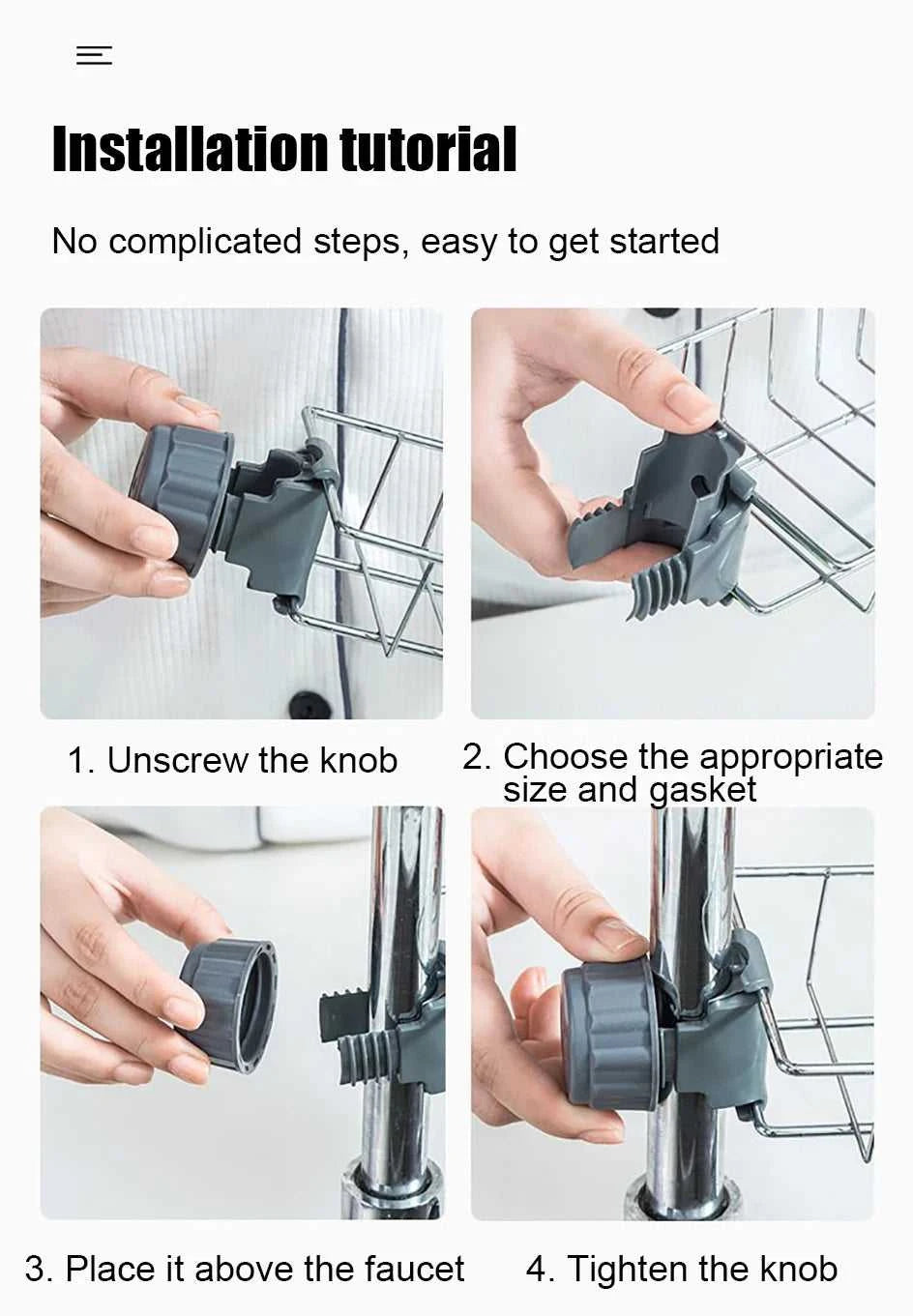 Installation tutorial

No complicated steps, easy to get started

1. Unscrew the knob

2. Choose the appropriate size and gasket

3. Place it above the faucet

4. Tighten the knob