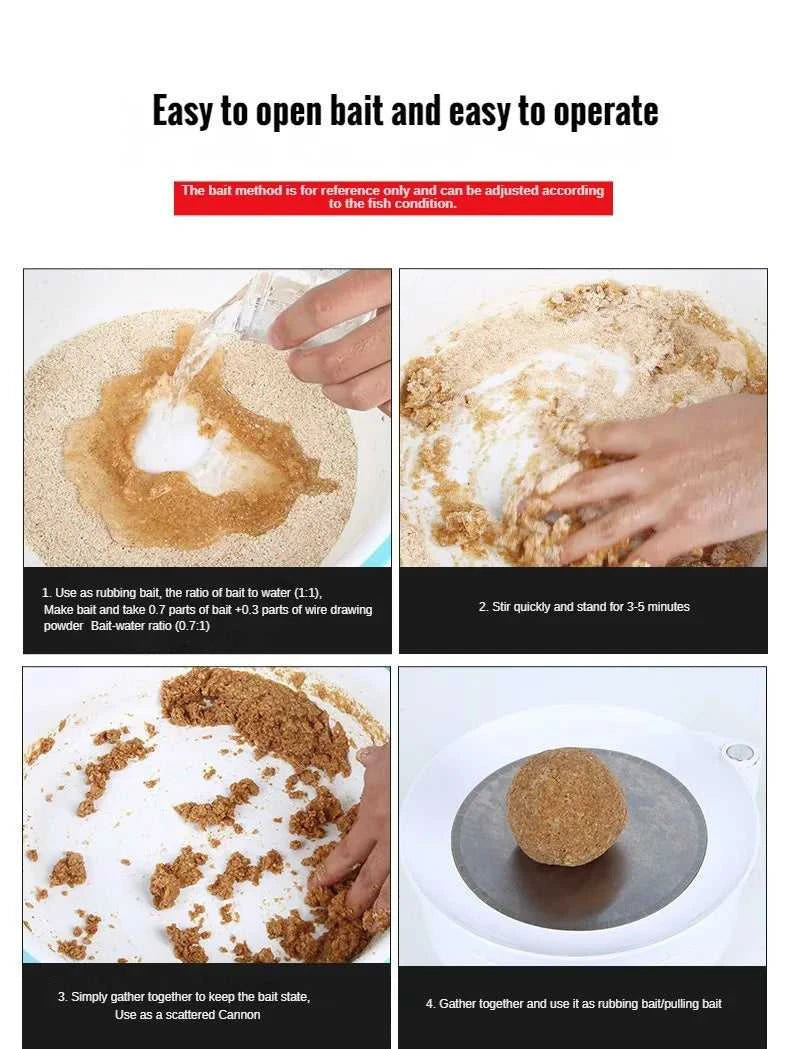 Easy to open bait and easy to operate

The bait method is for reference only and can be adjusted according to the fish condition.

1. Use as rubbing bait, the ratio of bait to water (1:1), Make bait and take 0.7 parts of bait +0.3 parts of wire drawing powder Bait-water ratio (0.7:1)

2. Stir quickly and stand for 3-5 minutes

3. Simply gather together to keep the bait state, Use as a scattered Cannon

4. Gather together and use it as rubbing bait/pulling bait