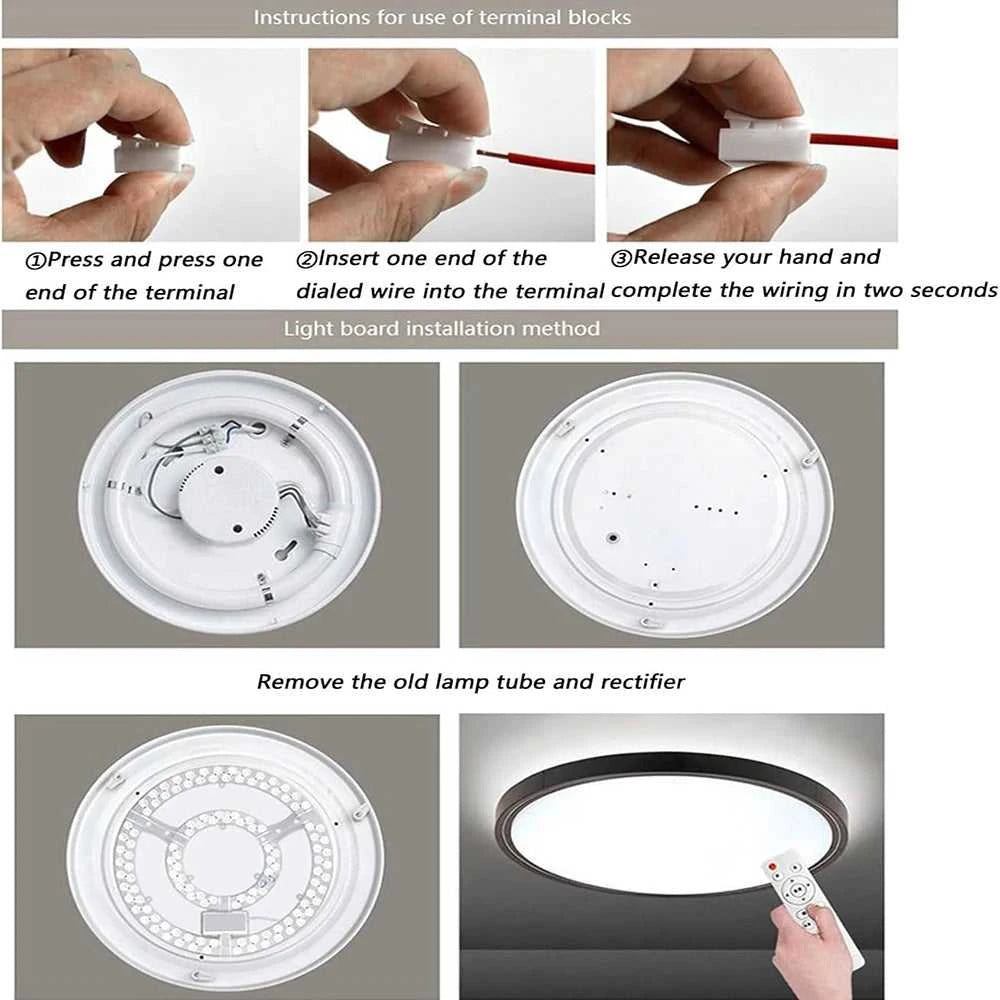 Instructions for use of terminal blocks

①Press and press one end of the terminal

②Insert one end of the dialed wire into the terminal

③Release your hand and complete the wiring in two seconds

Light board installation method

Remove the old lamp tube and rectifier