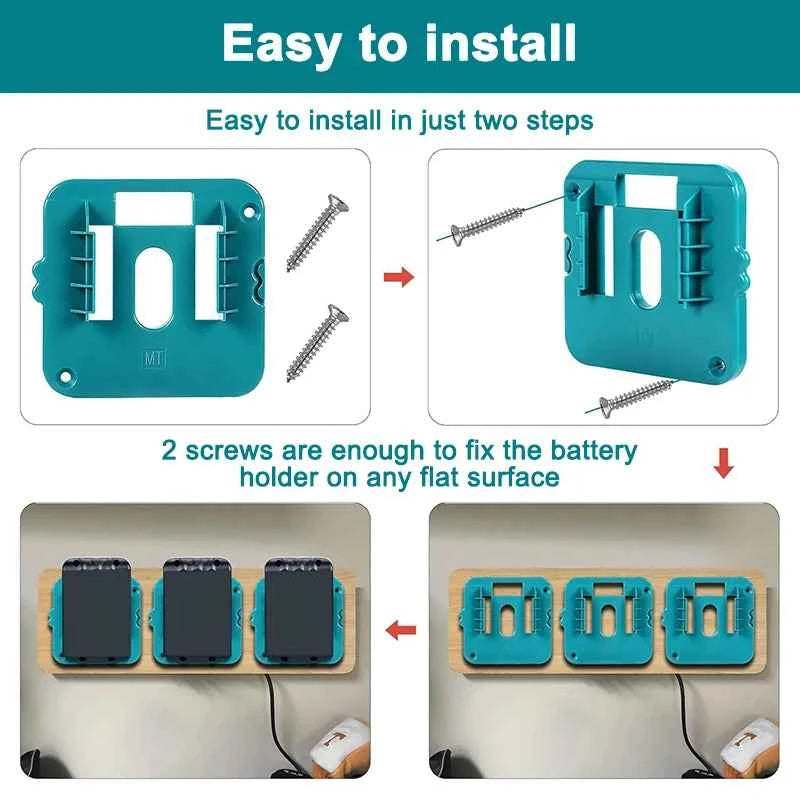 Easy to install

Easy to install in just two steps

MT

2 screws are enough to fix the battery holder on any flat surface