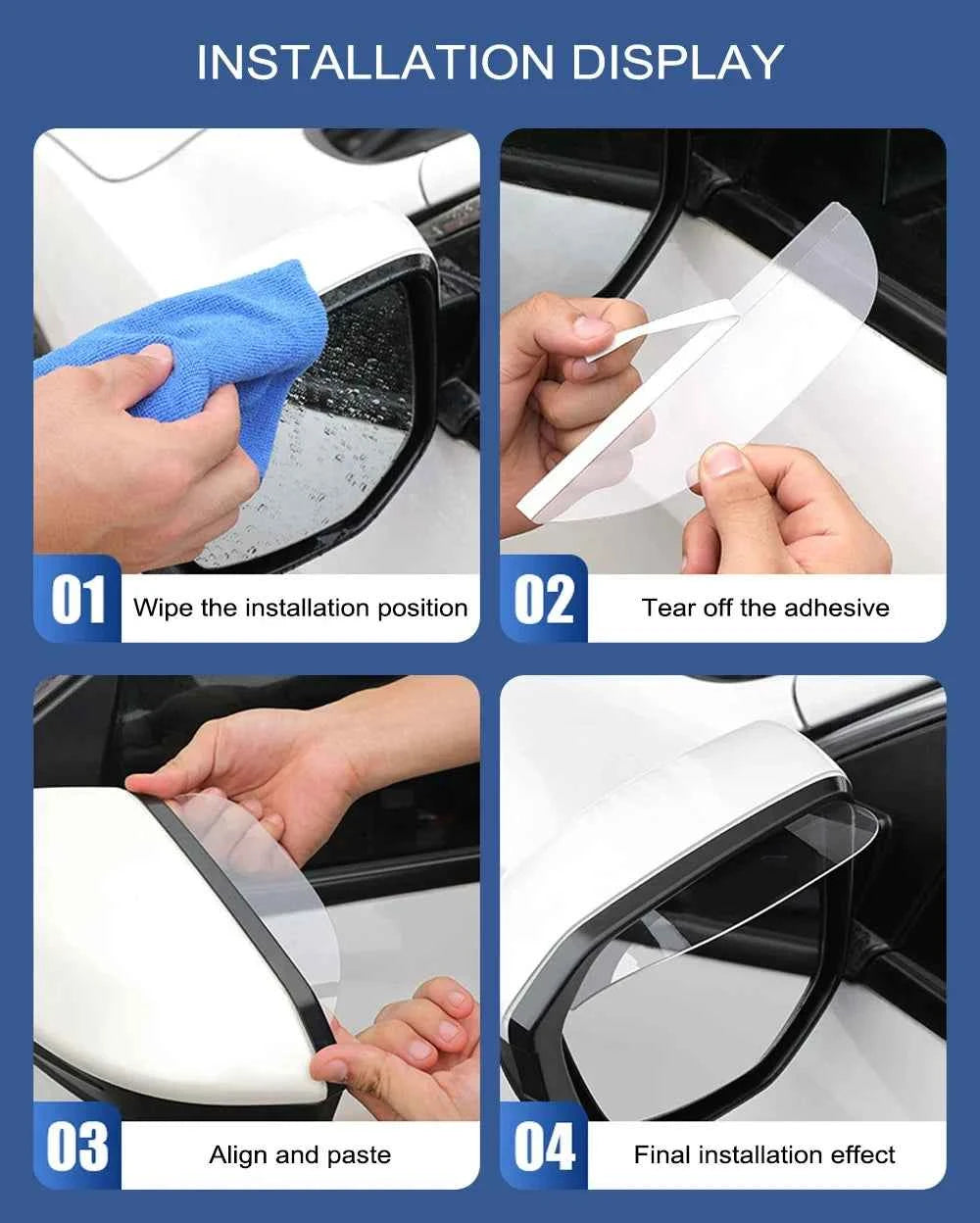 INSTALLATION DISPLAY

01 Wipe the installation position

02 Tear off the adhesive

03 Align and paste

04 Final installation effect