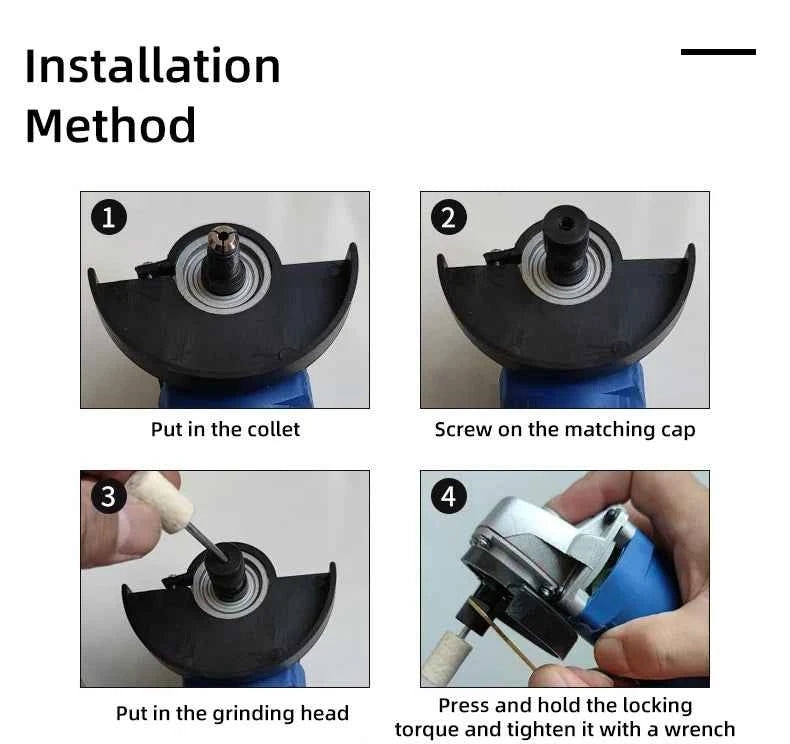 Installation Method

1

Put in the collet

2

Screw on the matching cap

3

Put in the grinding head

4

Press and hold the locking torque and tighten it with a wrench