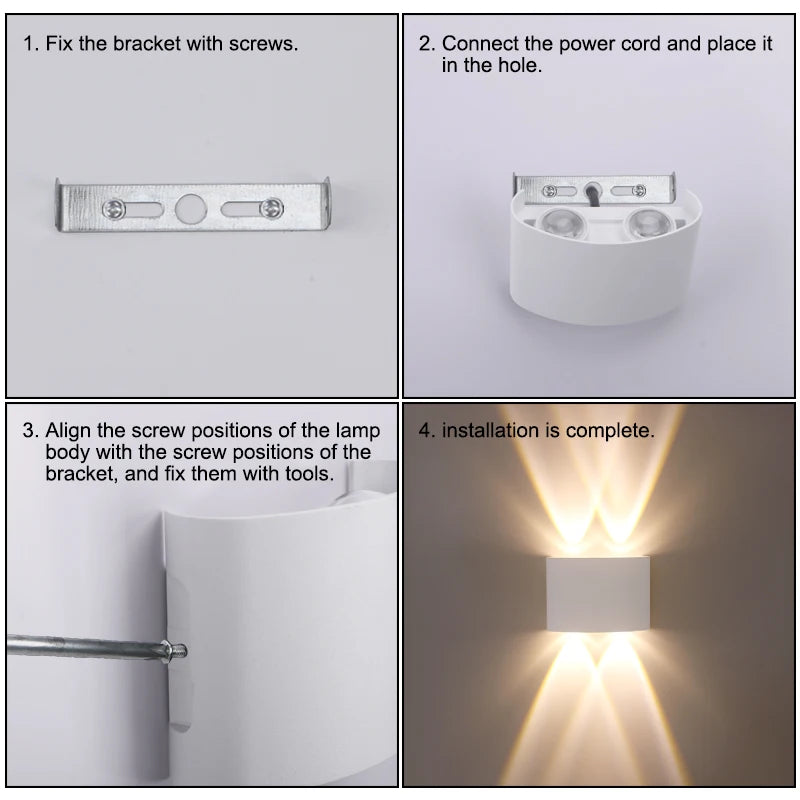 1. Fix the bracket with screws.

2. Connect the power cord and place it in the hole.

3. Align the screw positions of the lamp body with the screw positions of the bracket, and fix them with tools.

4. installation is complete.