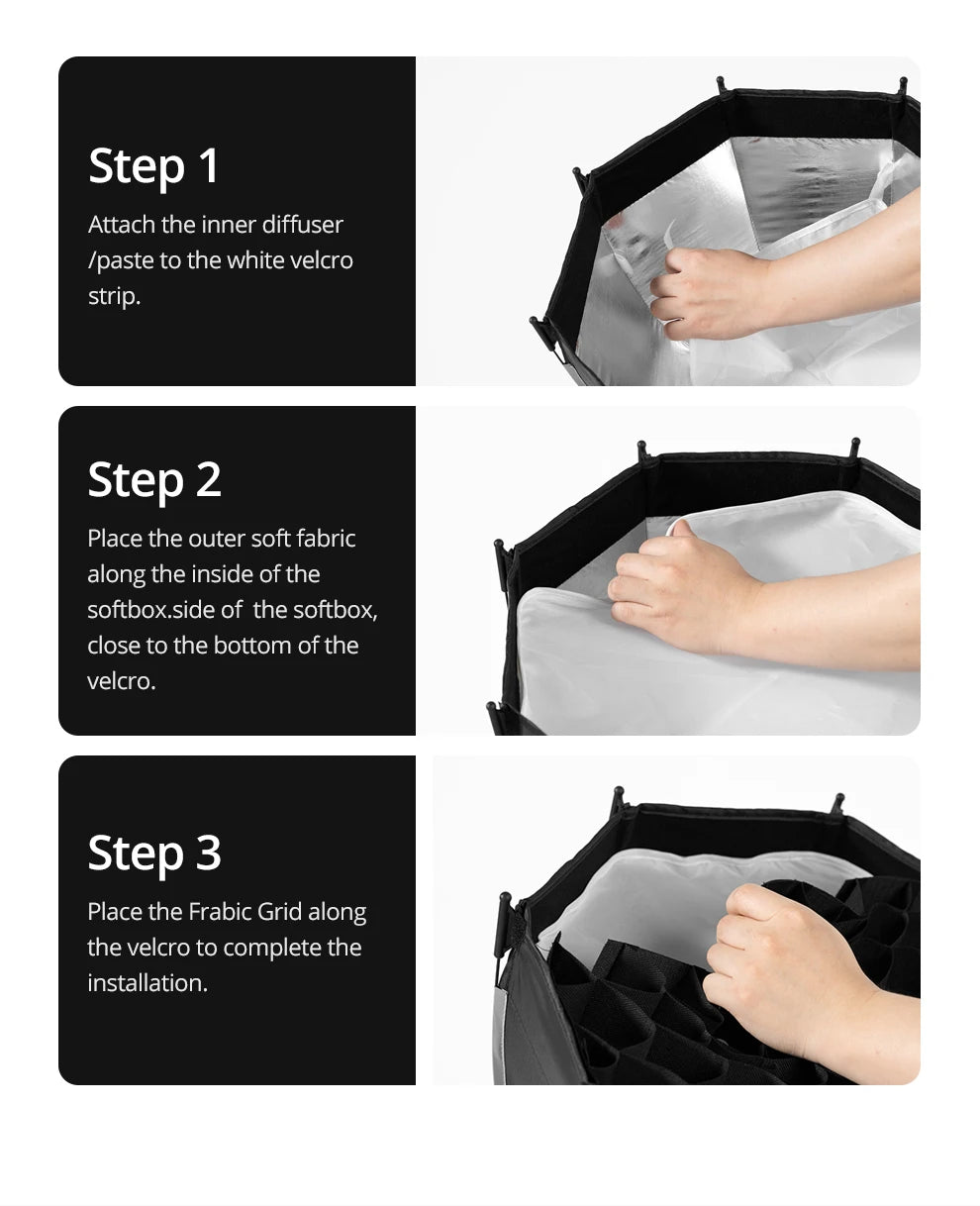 Step 1

Attach the inner diffuser /paste to the white velcro strip.

Step 2

Place the outer soft fabric along the inside of the softbox.side of the softbox, close to the bottom of the velcro.

Step 3

Place the Frabic Grid along the velcro to complete the installation.