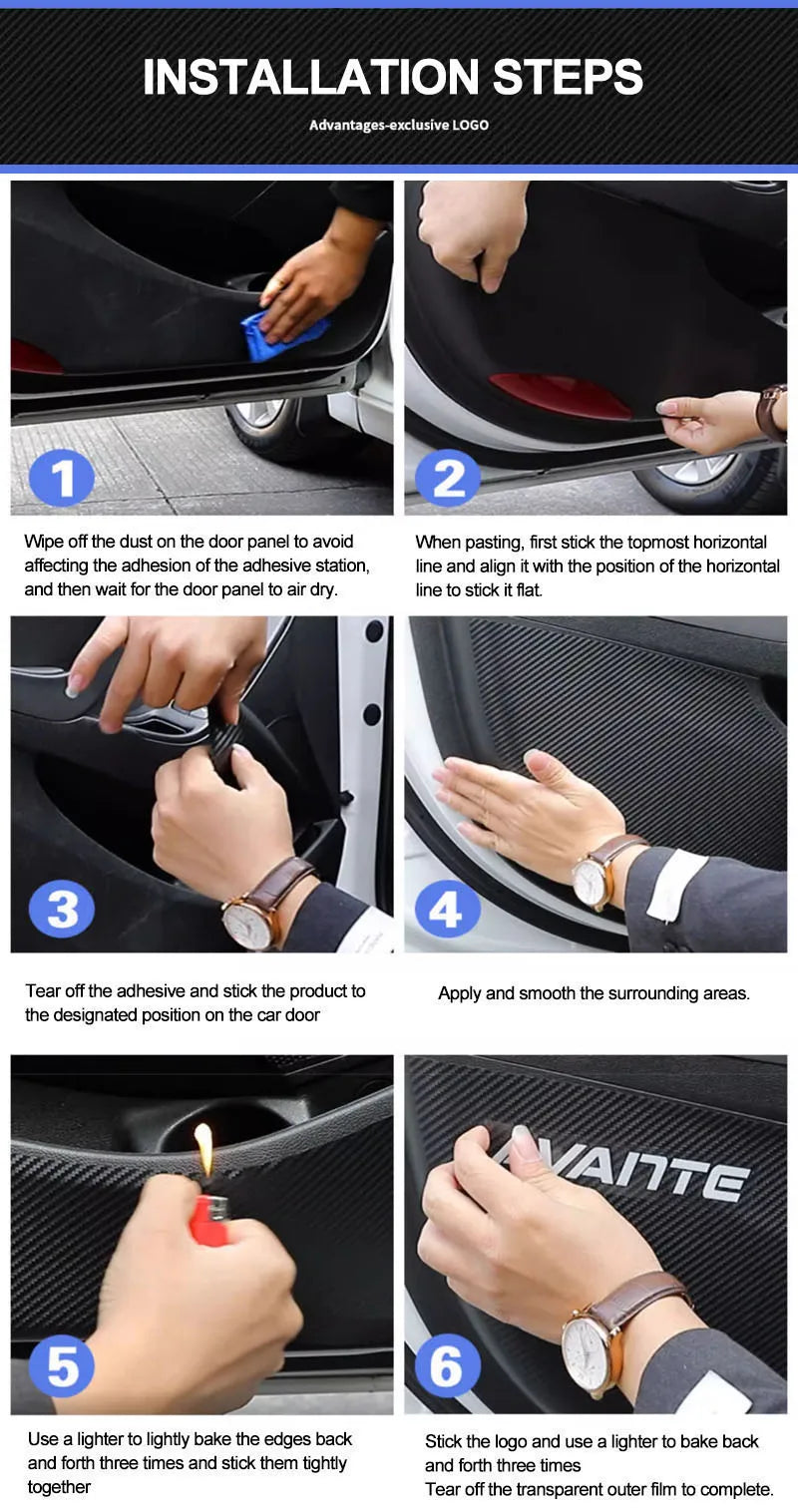 INSTALLATION STEPS

Advantages-exclusive LOGO

1

Wipe off the dust on the door panel to avoid affecting the adhesion of the adhesive station, and then wait for the door panel to air dry.

2

When pasting, first stick the topmost horizontal line and align it with the position of the horizontal line to stick it flat.

3

Tear off the adhesive and stick the product to the designated position on the car door

4

Apply and smooth the surrounding areas.

5

Use a lighter to lightly bake the edges back and forth three times and stick them tightly together

AVANTE

6

Stick the logo and use a lighter to bake back and forth three times
Tear off the transparent outer film to complete.