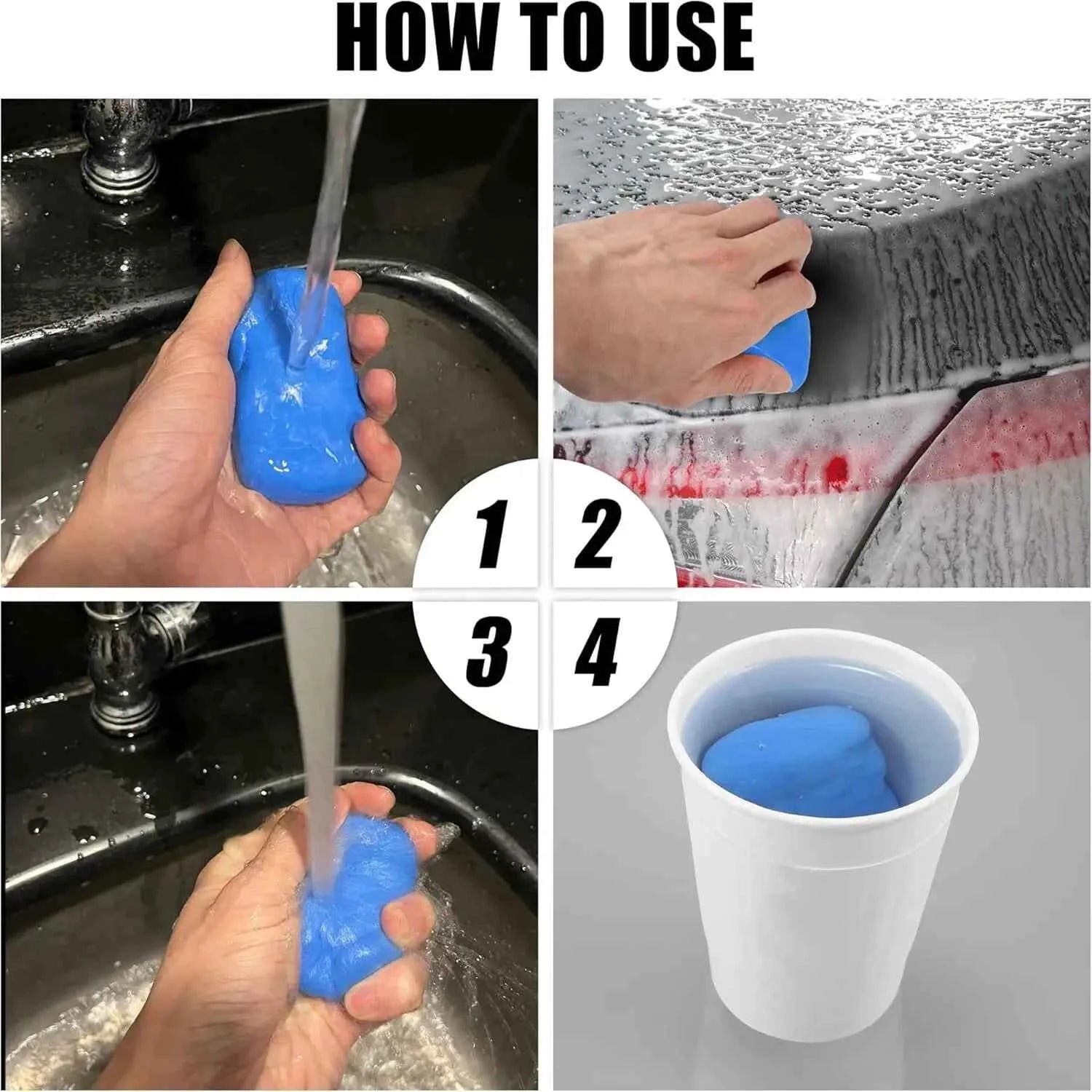 HOW TO USE

1 2

3 4