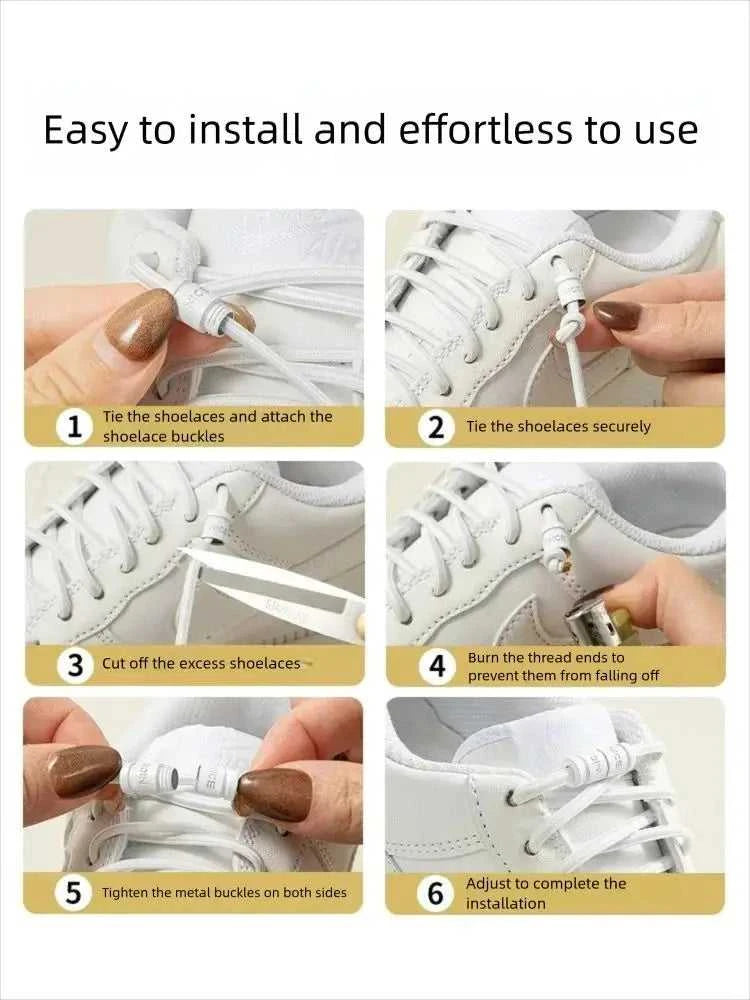 Easy to install and effortless to use

1 Tie the shoelaces and attach the shoelace buckles

2 Tie the shoelaces securely

3 Cut off the excess shoelaces

4 Burn the thread ends to prevent them from falling off

5 Tighten the metal buckles on both sides

6 Adjust to complete the installation